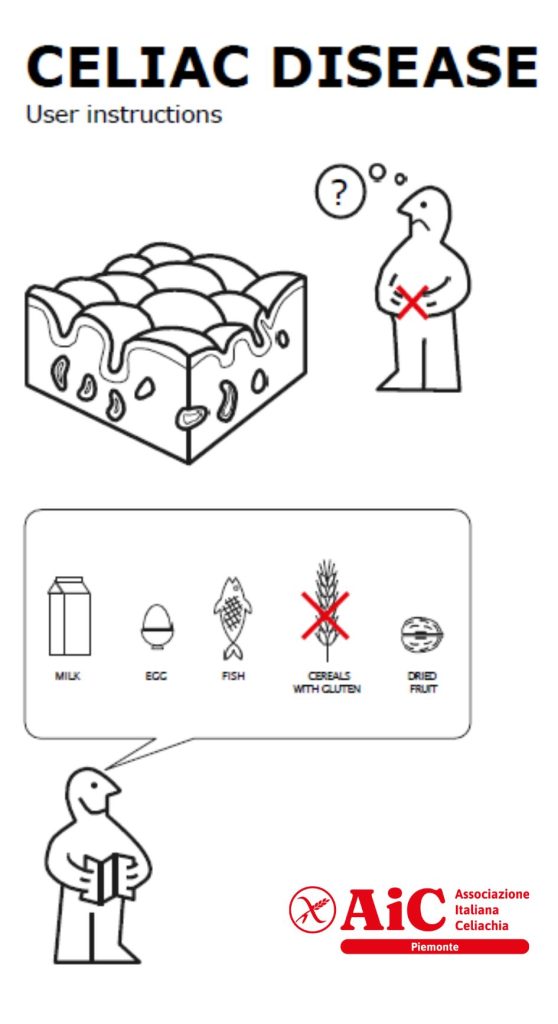 CELIAC DISEASE
User instructions

?

MILK

EGG

FISH

CEREALS WITH GLUTEN

DRIED FRUIT

AiC Associazione Italiana Celiachia
Piemonte