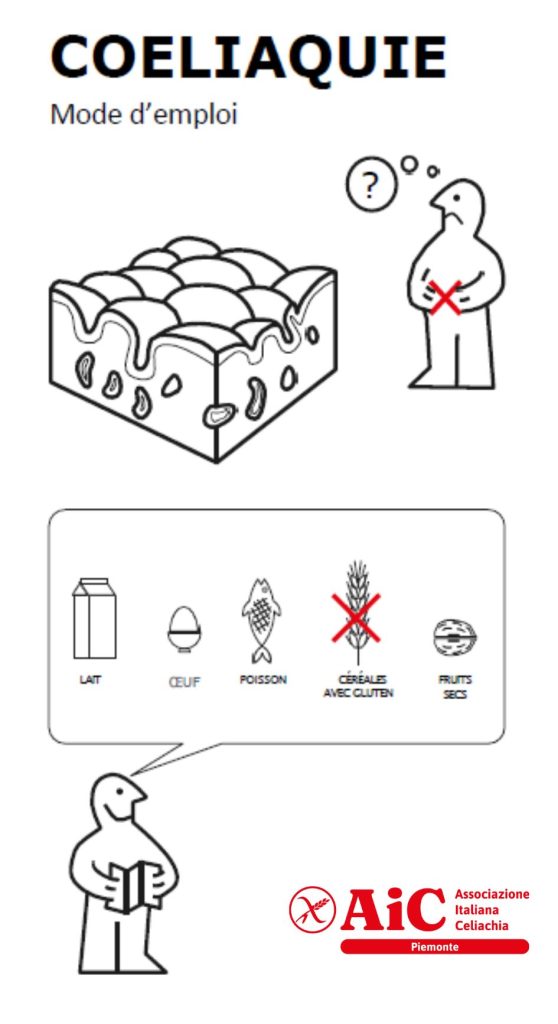 COELIAQUIE
Mode d'emploi

?

LAIT
ŒUF
POISSON
CÉRÉALES AVEC GLUTEN
FRUITS SECS

AiC Associazione Italiana Celiachia
Piemonte