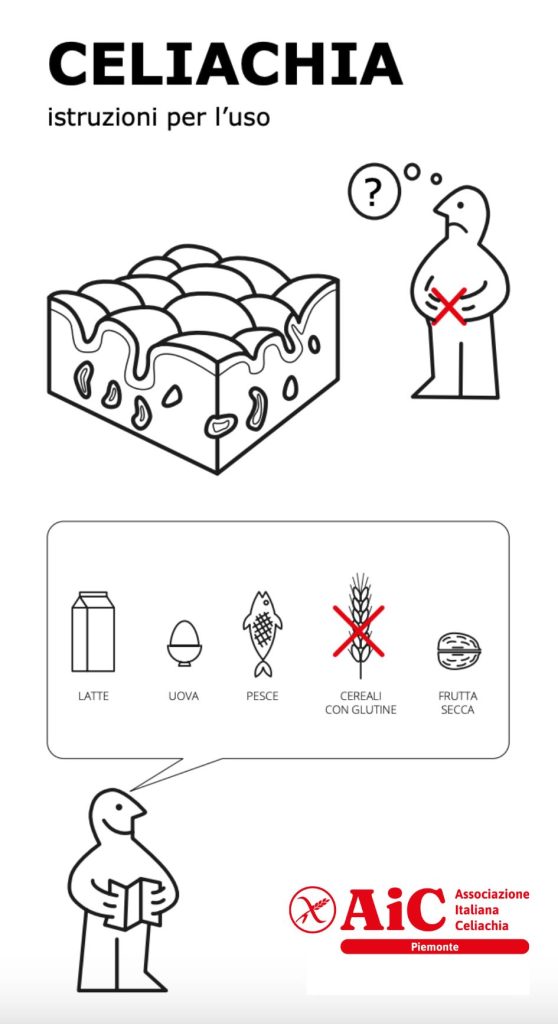 CELIACHIA
istruzioni per l'uso

?

LATTE

UOVA

PESCE

CEREALI CON GLUTINE

FRUTTA SECCA

AiC Associazione Italiana Celiachia
Piemonte